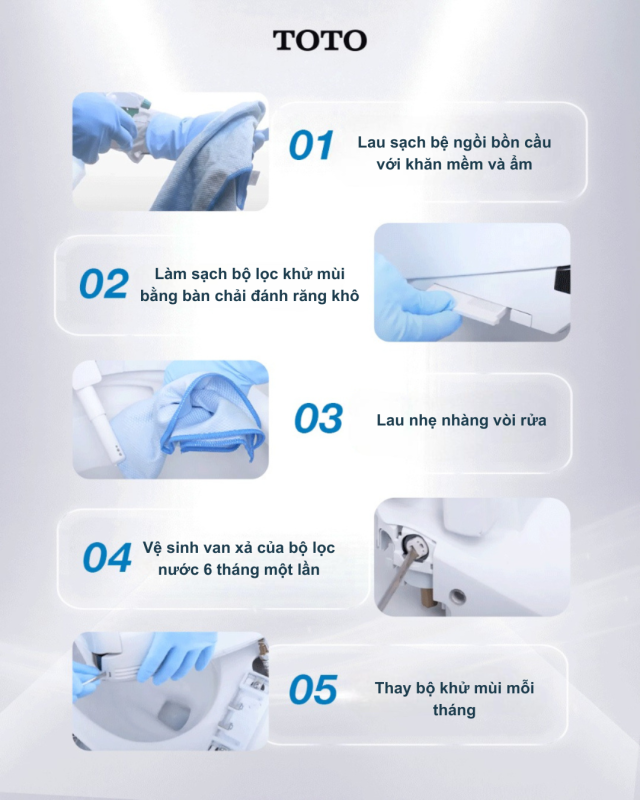 TOTO

01 Lau sạch bệ ngồi bồn cầu với khăn mềm và ẩm

02 Làm sạch bộ lọc khử mùi bằng bàn chải đánh răng khô

03 Lau nhẹ nhàng vòi rửa

04 Vệ sinh van xả của bộ lọc nước 6 tháng một lần

05 Thay bộ khử mùi mỗi tháng