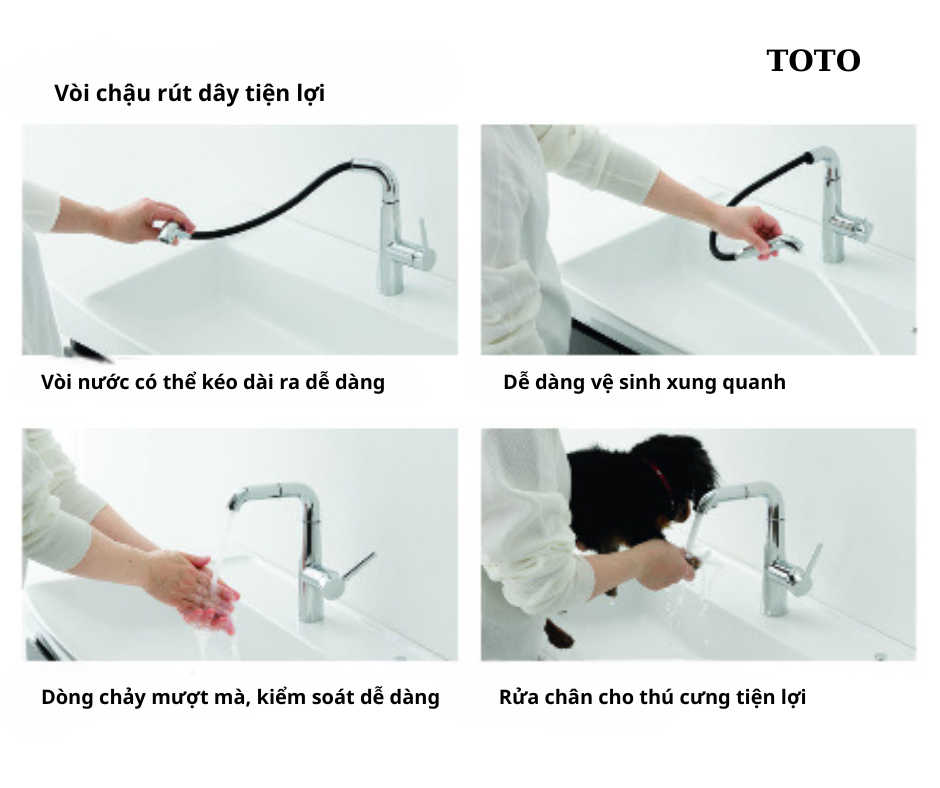 TOTO

Vòi chậu rút dây tiện lợi

Vòi nước có thể kéo dài ra dễ dàng

Dễ dàng vệ sinh xung quanh

Dòng chảy mượt mà, kiểm soát dễ dàng

Rửa chân cho thú cưng tiện lợi